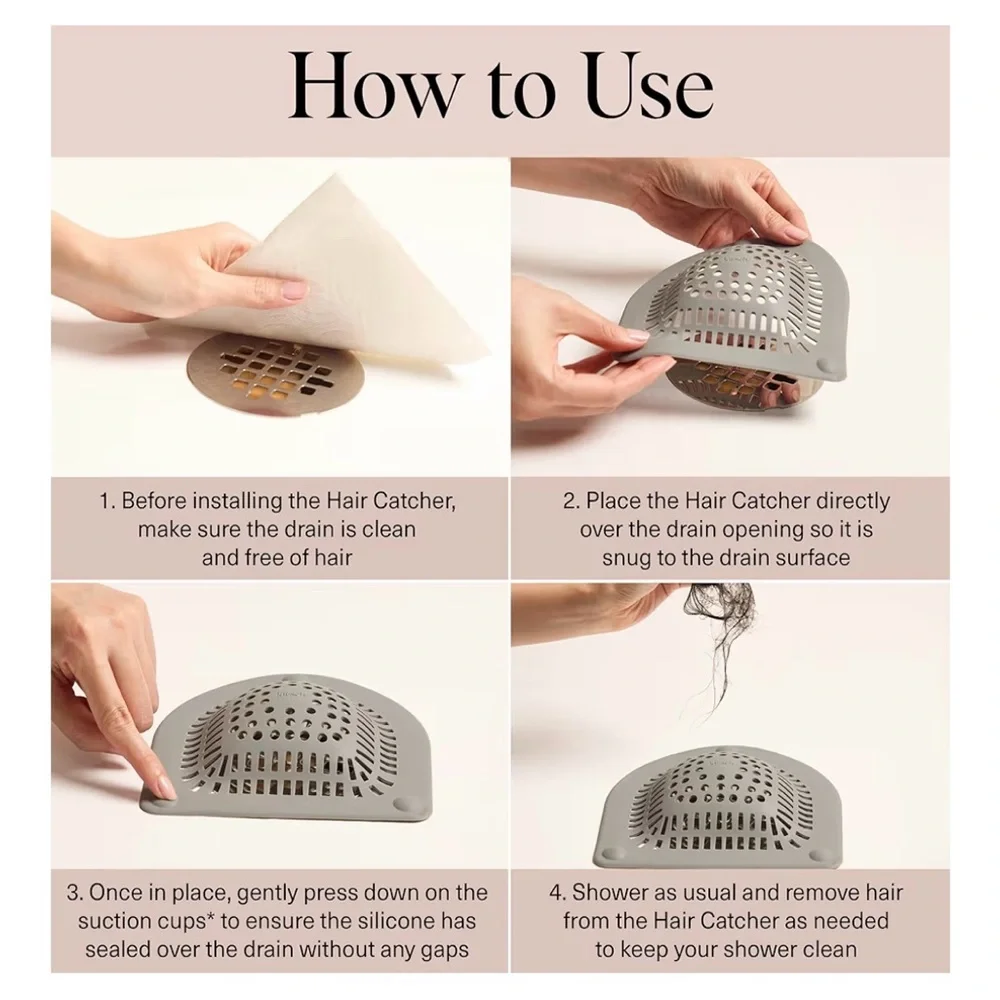 How to Use

1. Before installing the Hair Catcher, make sure the drain is clean and free of hair

2. Place the Hair Catcher directly over the drain opening so it is snug to the drain surface

3. Once in place, gently press down on the suction cups* to ensure the silicone has sealed over the drain without any gaps

4. Shower as usual and remove hair from the Hair Catcher as needed to keep your shower clean